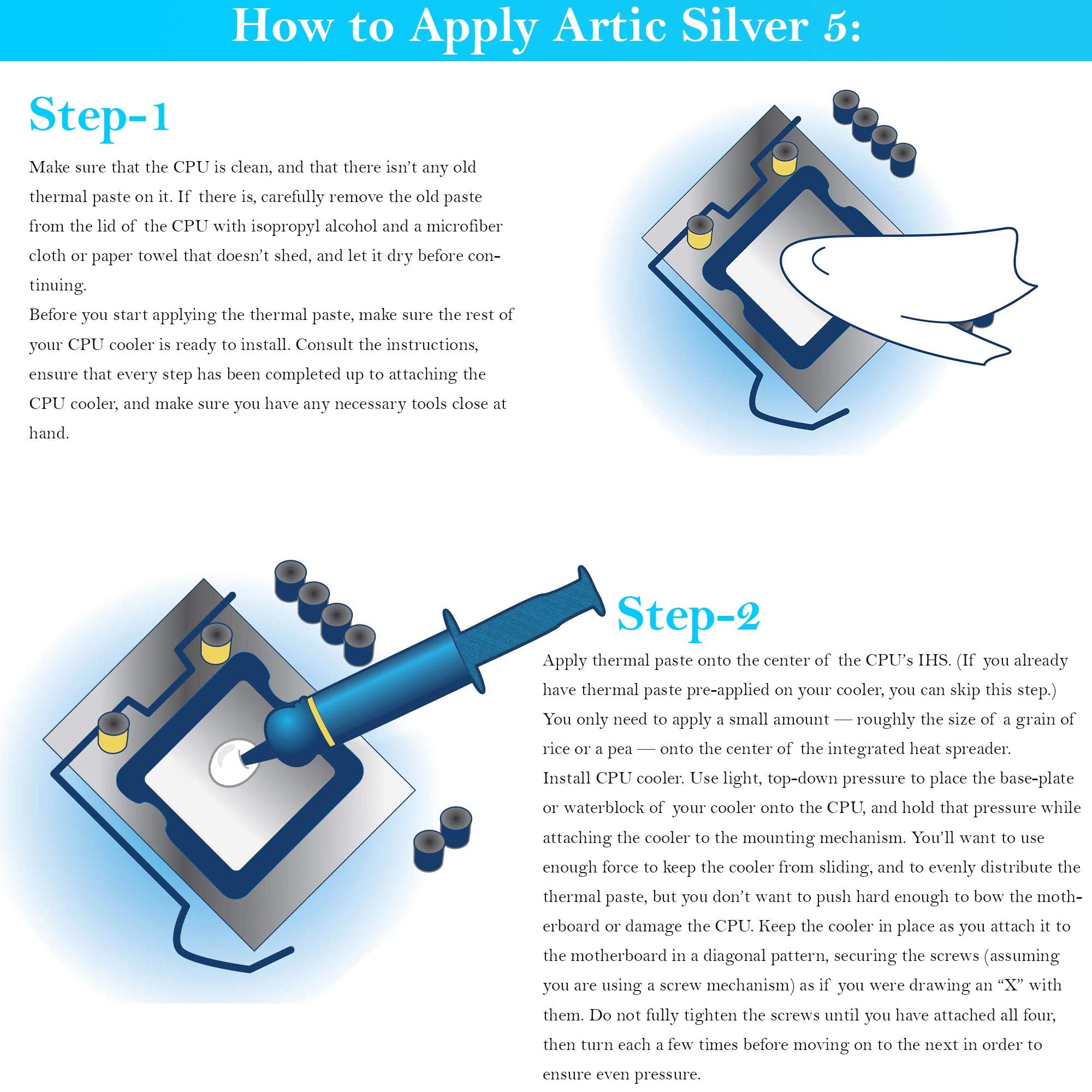 How to Apply Artic Silver 5:

Step-1

Make sure that the CPU is clean, and that there isn't any old thermal paste on it. If there is, carefully remove the old paste from the lid of the CPU with isopropyl alcohol and a microfiber cloth or paper towel that doesn't shed, and let it dry before continuing.
Before you start applying the thermal paste, make sure the rest of your CPU cooler is ready to install. Consult the instructions, ensure that every step has been completed up to attaching the CPU cooler, and make sure you have any necessary tools close at hand.

Step-2

Apply thermal paste onto the center of the CPU's IHS. (If you already have thermal paste pre-applied on your cooler, you can skip this step.) You only need to apply a small amount — roughly the size of a grain of rice or a pea — onto the center of the integrated heat spreader.
Install CPU cooler. Use light, top-down pressure to place the base-plate or waterblock of your cooler onto the CPU, and hold that pressure while attaching the cooler to the mounting mechanism. You'll want to use enough force to keep the cooler from sliding, and to evenly distribute the thermal paste, but you don't want to push hard enough to bow the motherboard or damage the CPU. Keep the cooler in place as you attach it to the motherboard in a diagonal pattern, securing the screws (assuming you are using a screw mechanism) as if you were drawing an "X" with them. Do not fully tighten the screws until you have attached all four, then turn each a few times before moving on to the next in order to ensure even pressure.